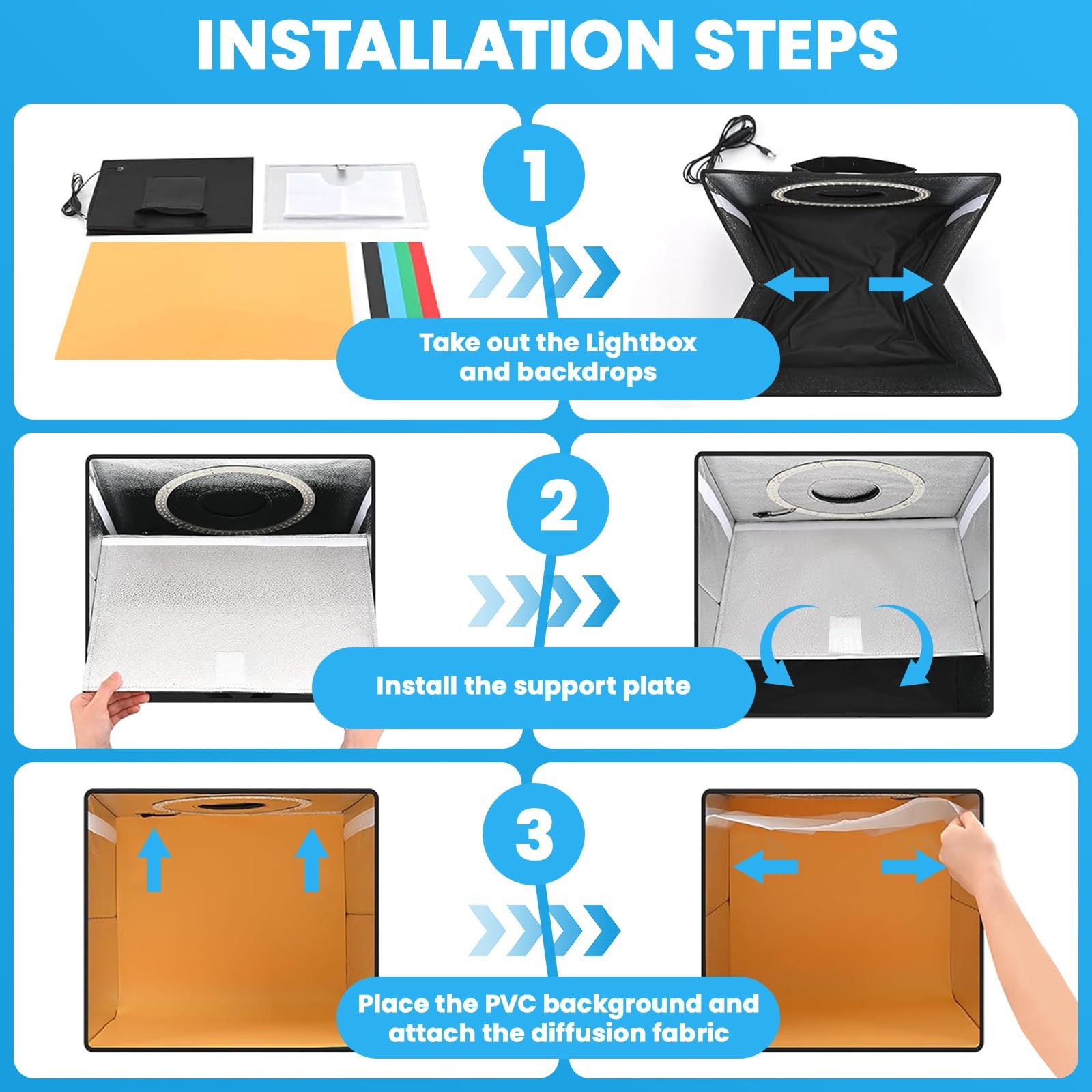 INSTALLATION STEPS

1

Take out the Lightbox and backdrops

2

Install the support plate

3

Place the PVC background and attach the diffusion fabric